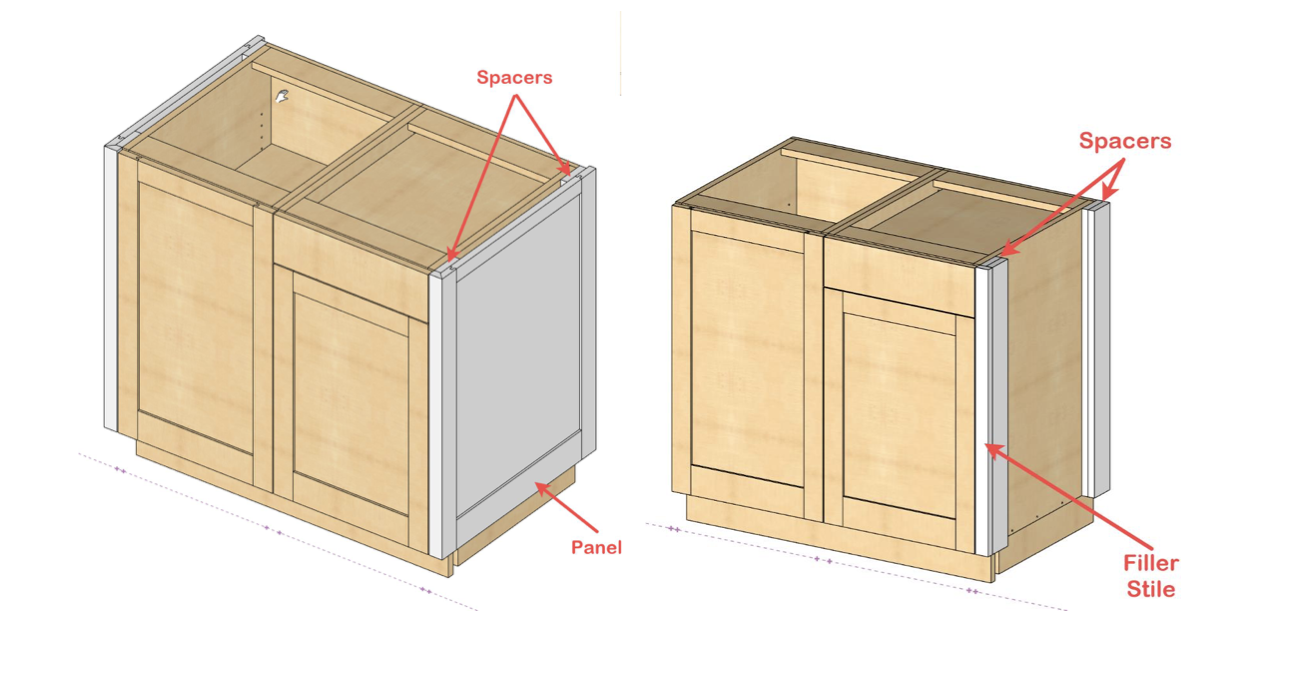 Spacers

Panel

Spacers

Filler Stile